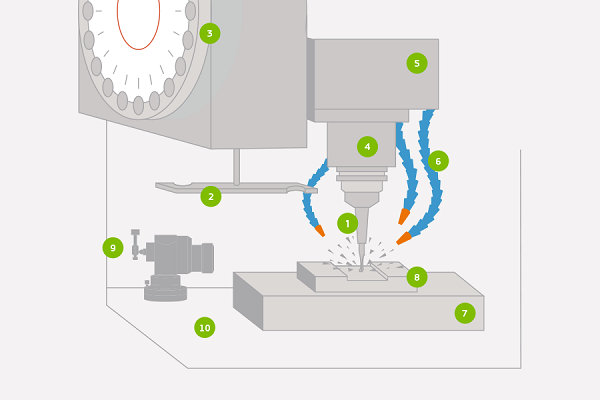 3
5
4
6
2
1
9
8
7
10